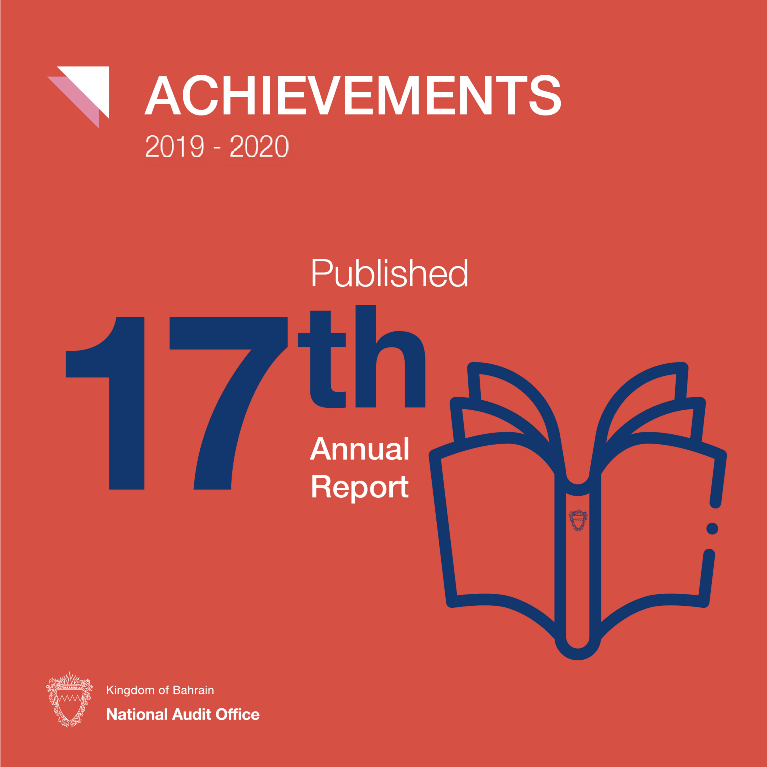 ACHIEVEMENTS
2019 - 2020

Published
17th
Annual
Report

Kingdom of Bahrain
National Audit Office